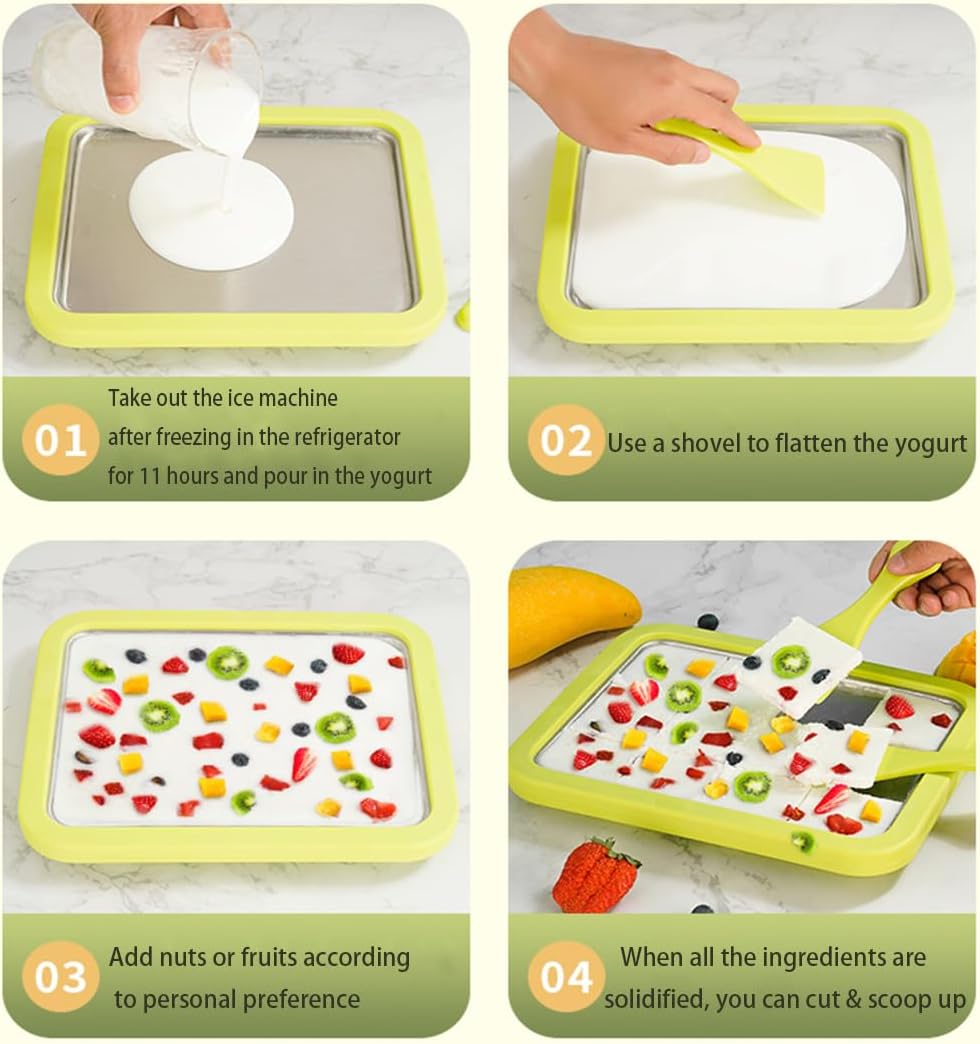 01 Take out the ice machine after freezing in the refrigerator for 11 hours and pour in the yogurt

02 Use a shovel to flatten the yogurt

03 Add nuts or fruits according to personal preference

04 When all the ingredients are solidified, you can cut & scoop up